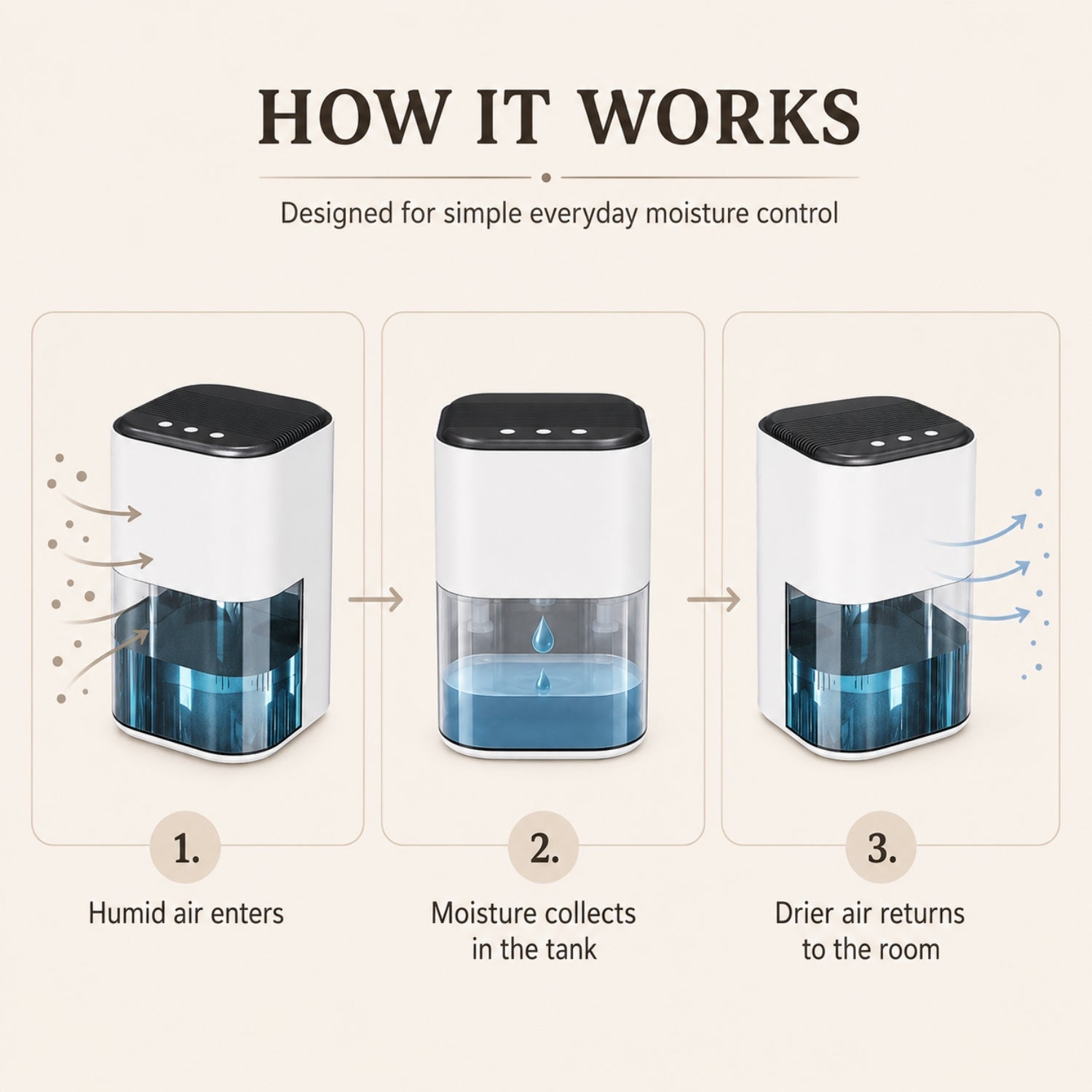 HOW IT WORKS

Designed for simple everyday moisture control

1.

Humid air enters

2.

Moisture collects in the tank

3.

Drier air returns to the room